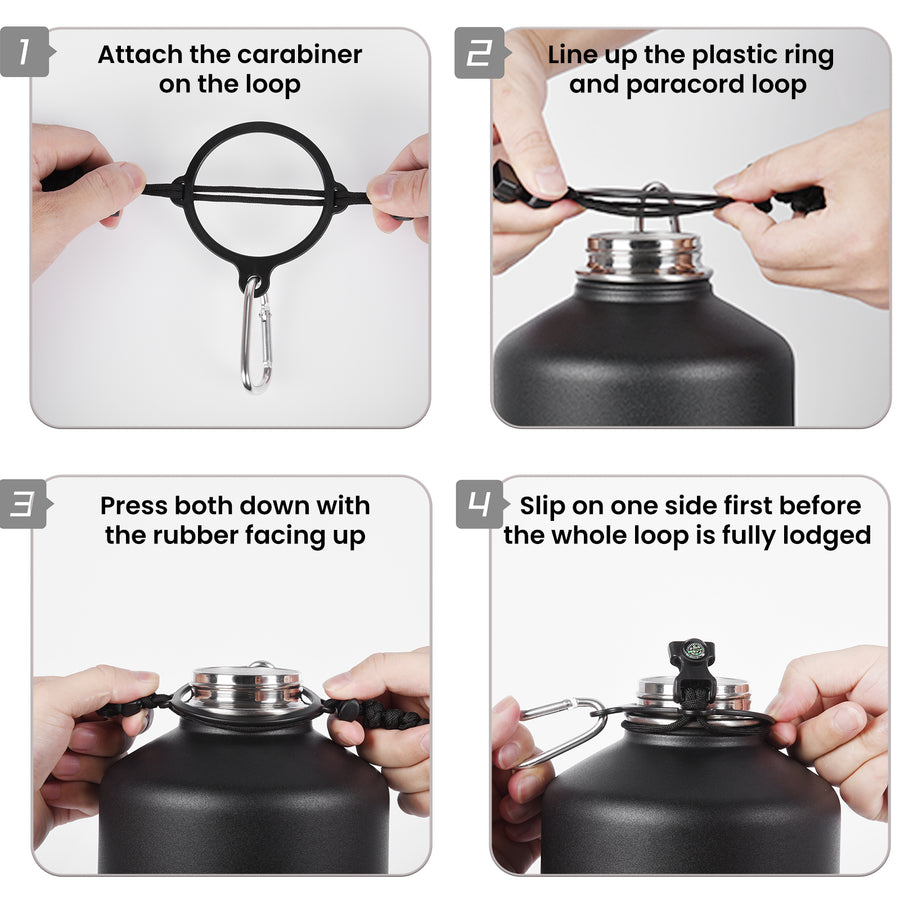 1
Attach the carabiner on the loop

2
Line up the plastic ring and paracord loop

3
Press both down with the rubber facing up

4
Slip on one side first before the whole loop is fully lodged