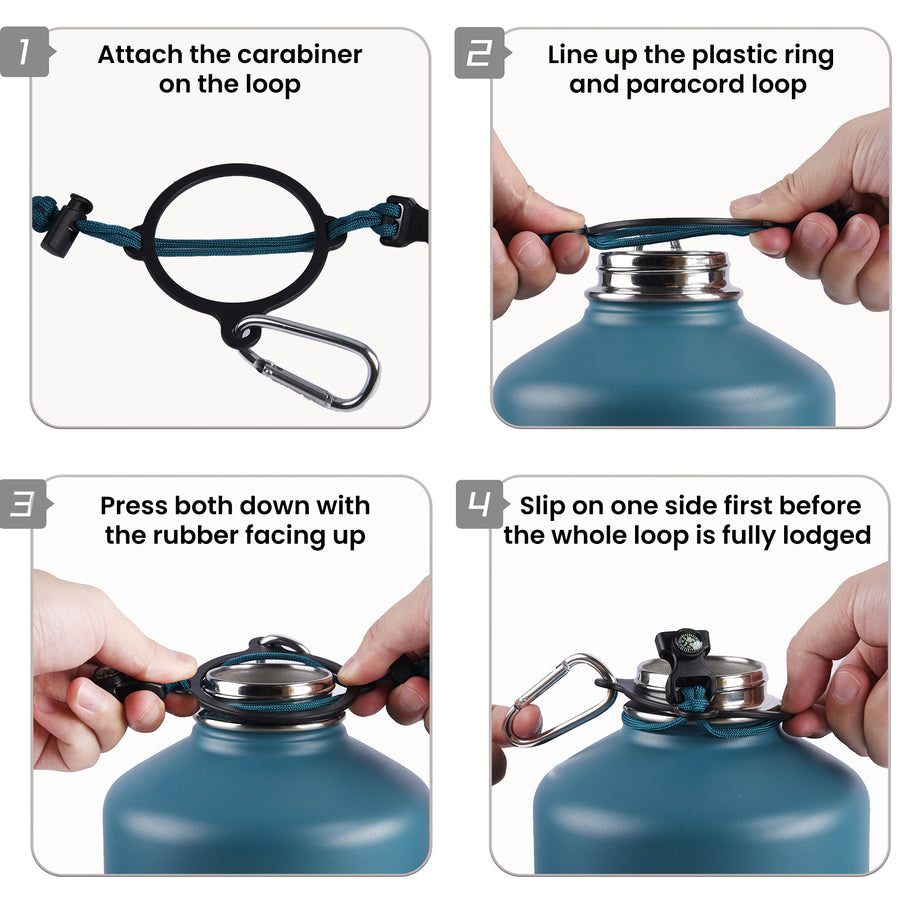 1
Attach the carabiner on the loop

2
Line up the plastic ring and paracord loop

3
Press both down with the rubber facing up

4
Slip on one side first before the whole loop is fully lodged